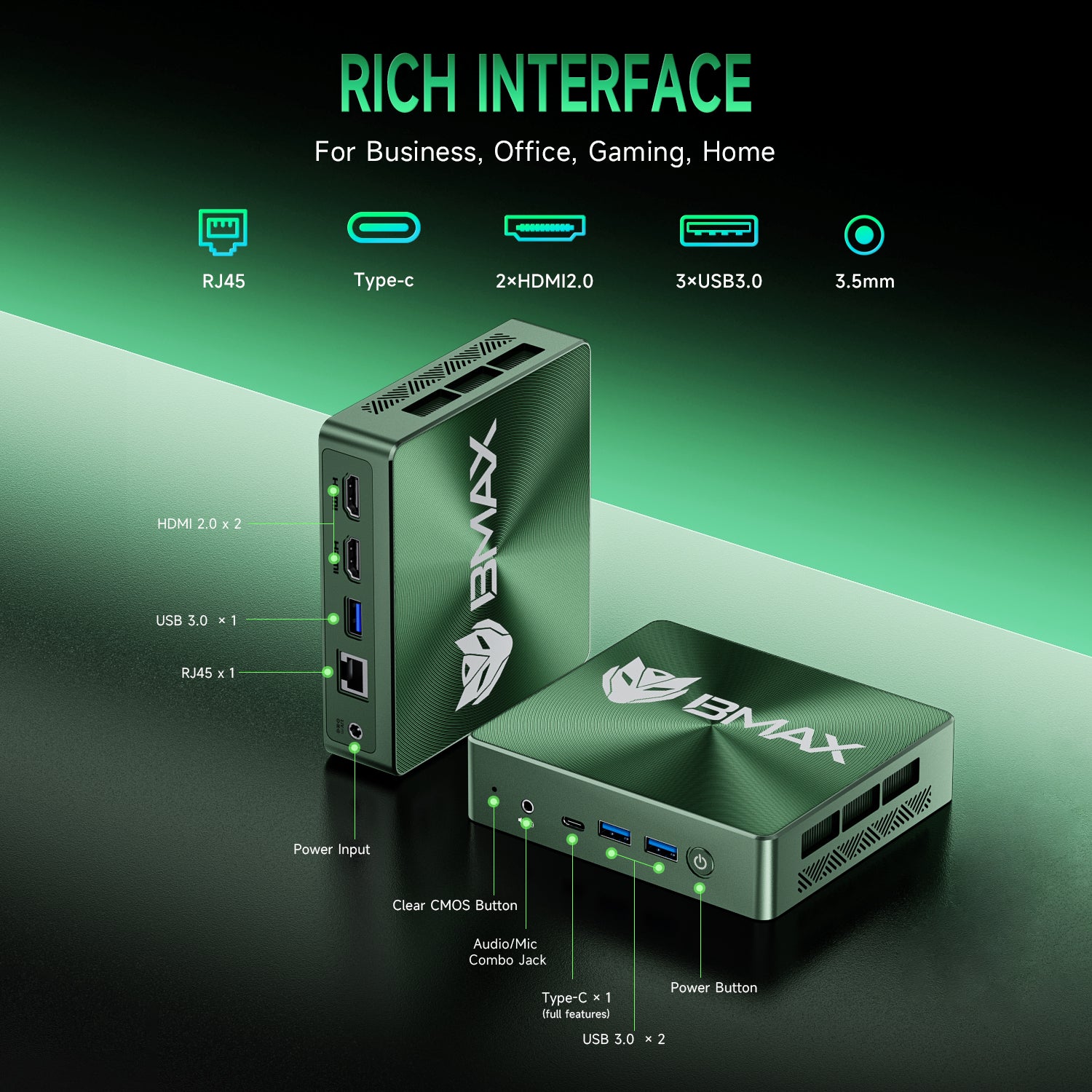 RICH INTERFACE

For Business, Office, Gaming, Home

RJ45

Type-c

2×HDMI2.0

3×USB3.0

3.5mm

BMAX

BMAX

HDMI 2.0 x 2

USB 3.0 × 1

RJ45 x 1

Power Input

Clear CMOS Button

Audio/Mic Combo Jack

Type-C × 1
(full features)

USB 3.0 × 2

Power Button